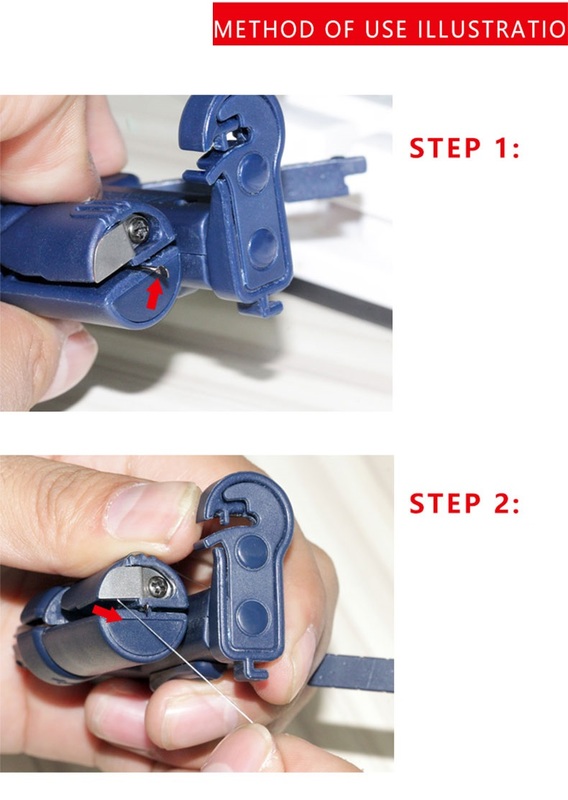 METHOD OF USE ILLUSTRATIO

STEP 1:

STEP 2: